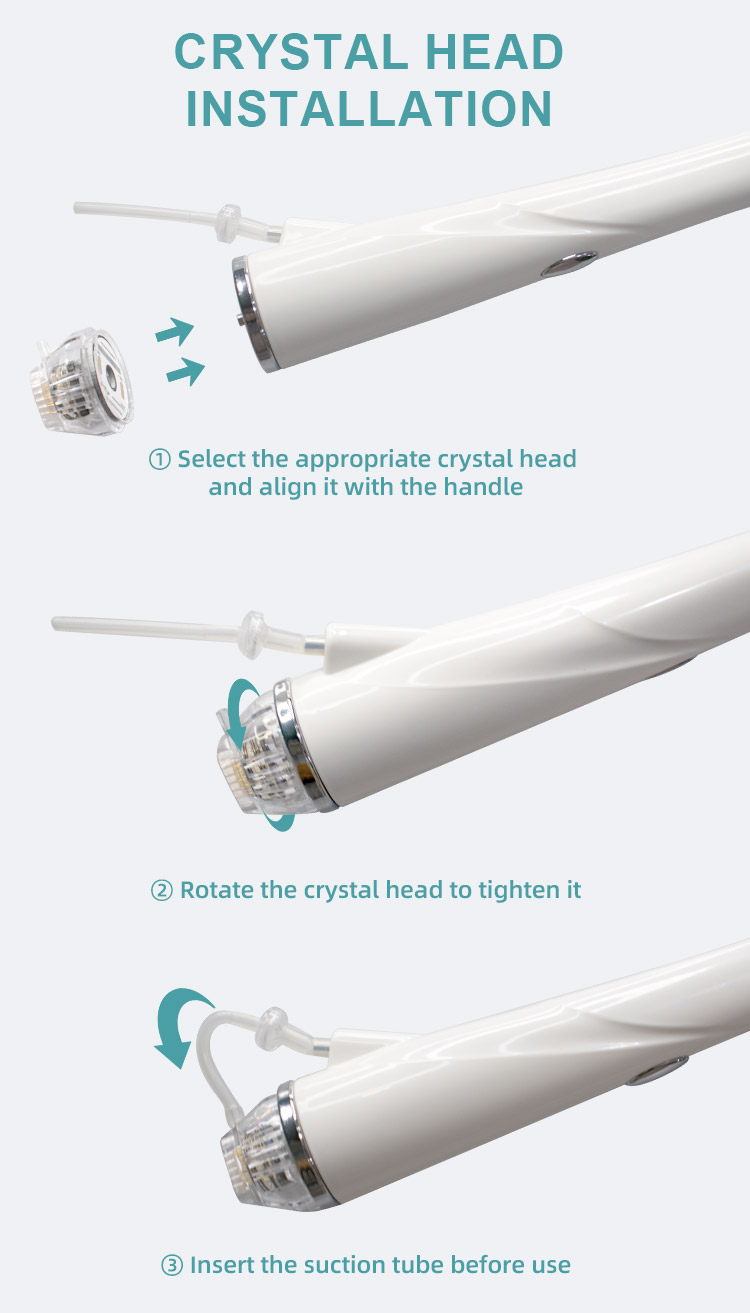 CRYSTAL HEAD INSTALLATION

① Select the appropriate crystal head and align it with the handle

② Rotate the crystal head to tighten it

③ Insert the suction tube before use