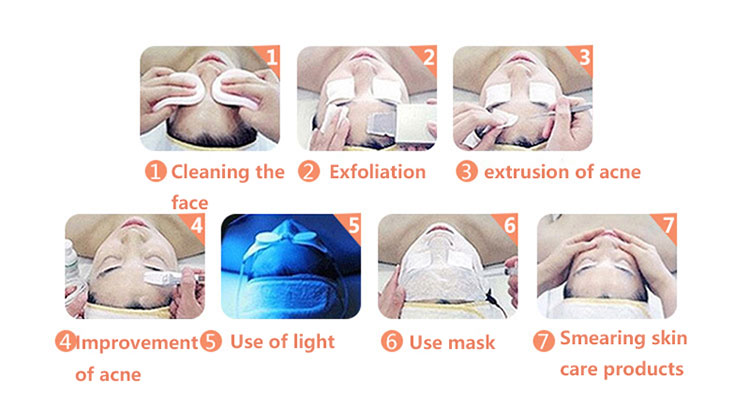 1

2

3

① Cleaning the face

② Exfoliation

③ extrusion of acne

4

5

6

7

④ Improvement of acne

⑤ Use of light

⑥ Use mask

⑦ Smearing skin care products