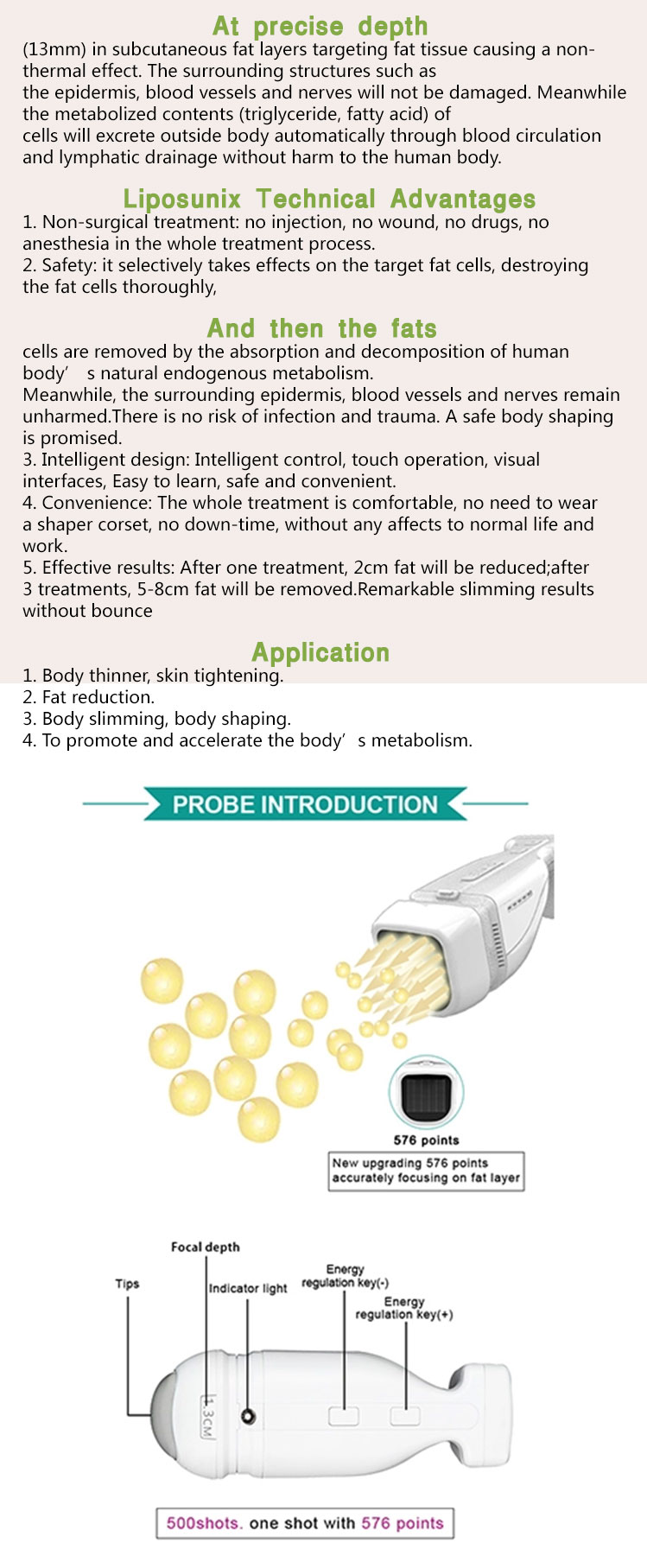 At precise depth

(13mm) in subcutaneous fat layers targeting fat tissue causing a non-thermal effect. The surrounding structures such as the epidermis, blood vessels and nerves will not be damaged. Meanwhile the metabolized contents (triglyceride, fatty acid) of cells will excrete outside body automatically through blood circulation and lymphatic drainage without harm to the human body.

Liposunix Technical Advantages

1. Non-surgical treatment: no injection, no wound, no drugs, no anesthesia in the whole treatment process.
2. Safety: it selectively takes effects on the target fat cells, destroying the fat cells thoroughly,

And then the fats

cells are removed by the absorption and decomposition of human body' s natural endogenous metabolism.
Meanwhile, the surrounding epidermis, blood vessels and nerves remain unharmed.There is no risk of infection and trauma. A safe body shaping is promised.
3. Intelligent design: Intelligent control, touch operation, visual interfaces, Easy to learn, safe and convenient.
4. Convenience: The whole treatment is comfortable, no need to wear a shaper corset, no down-time, without any affects to normal life and work.
5. Effective results: After one treatment, 2cm fat will be reduced;after 3 treatments, 5-8cm fat will be removed.Remarkable slimming results without bounce

Application

1. Body thinner, skin tightening.
2. Fat reduction.
3. Body slimming, body shaping.
4. To promote and accelerate the body' s metabolism.

PROBE INTRODUCTION

576 points

New upgrading 576 points accurately focusing on fat layer

Focal depth

Tips

Indicator light

Energy regulation key(-)

Energy regulation key(+)

1.3CM

500shots. one shot with 576 points