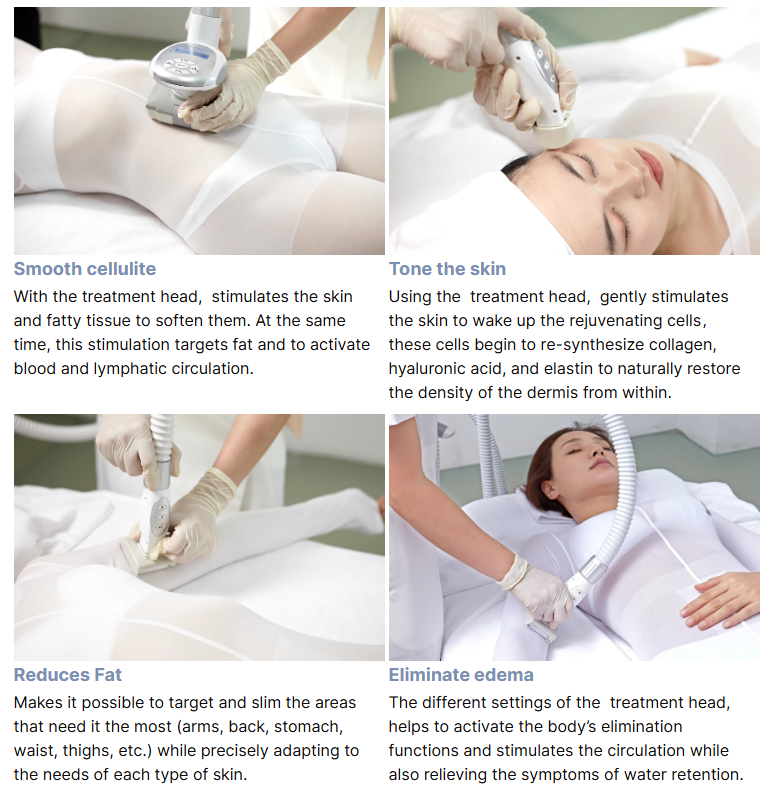 Smooth cellulite

With the treatment head, stimulates the skin and fatty tissue to soften them. At the same time, this stimulation targets fat and to activate blood and lymphatic circulation.

Tone the skin

Using the treatment head, gently stimulates the skin to wake up the rejuvenating cells, these cells begin to re-synthesize collagen, hyaluronic acid, and elastin to naturally restore the density of the dermis from within.

Reduces Fat

Makes it possible to target and slim the areas that need it the most (arms, back, stomach, waist, thighs, etc.) while precisely adapting to the needs of each type of skin.

Eliminate edema

The different settings of the treatment head, helps to activate the body's elimination functions and stimulates the circulation while also relieving the symptoms of water retention.