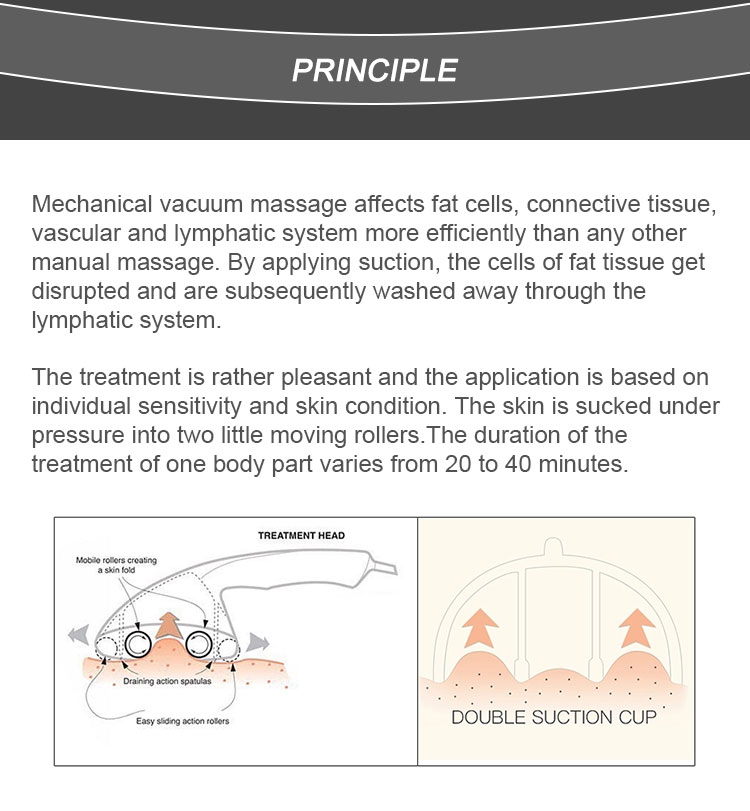 PRINCIPLE

Mechanical vacuum massage affects fat cells, connective tissue, vascular and lymphatic system more efficiently than any other manual massage. By applying suction, the cells of fat tissue get disrupted and are subsequently washed away through the lymphatic system.

The treatment is rather pleasant and the application is based on individual sensitivity and skin condition. The skin is sucked under pressure into two little moving rollers.The duration of the treatment of one body part varies from 20 to 40 minutes.

TREATMENT HEAD

Mobile rollers creating a skin fold

Draining action spatulas

Easy sliding action rollers

DOUBLE SUCTION CUP