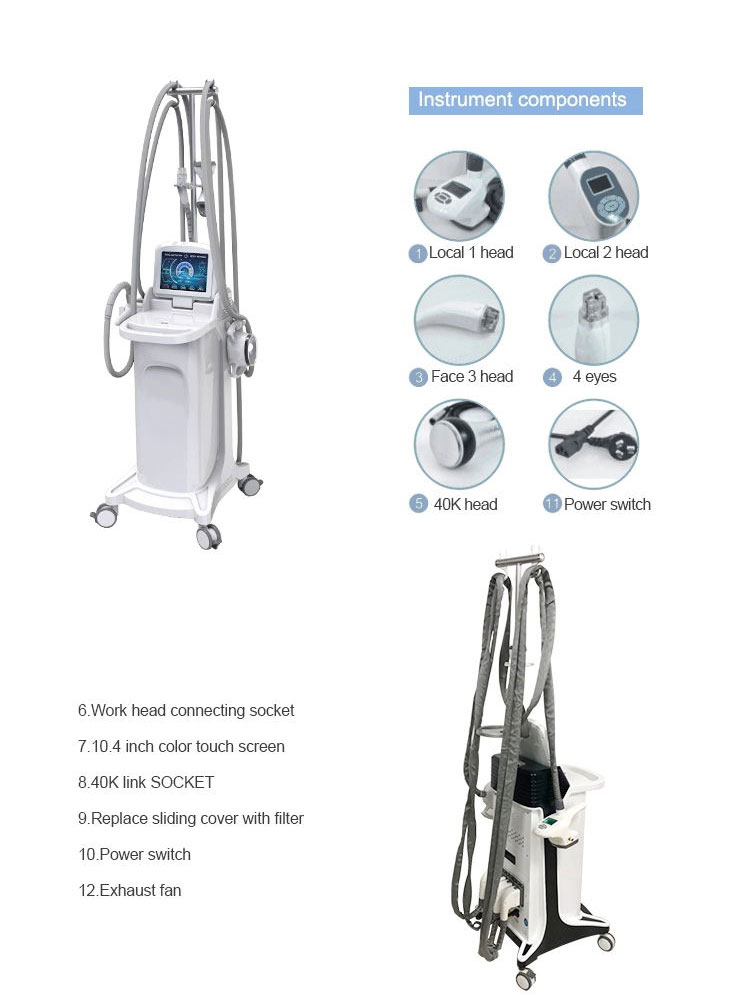 Instrument components

1 Local 1 head
2 Local 2 head
3 Face 3 head
4 4 eyes
5 40K head
11 Power switch

6.Work head connecting socket
7.10.4 inch color touch screen
8.40K link SOCKET
9.Replace sliding cover with filter
10.Power switch
12.Exhaust fan