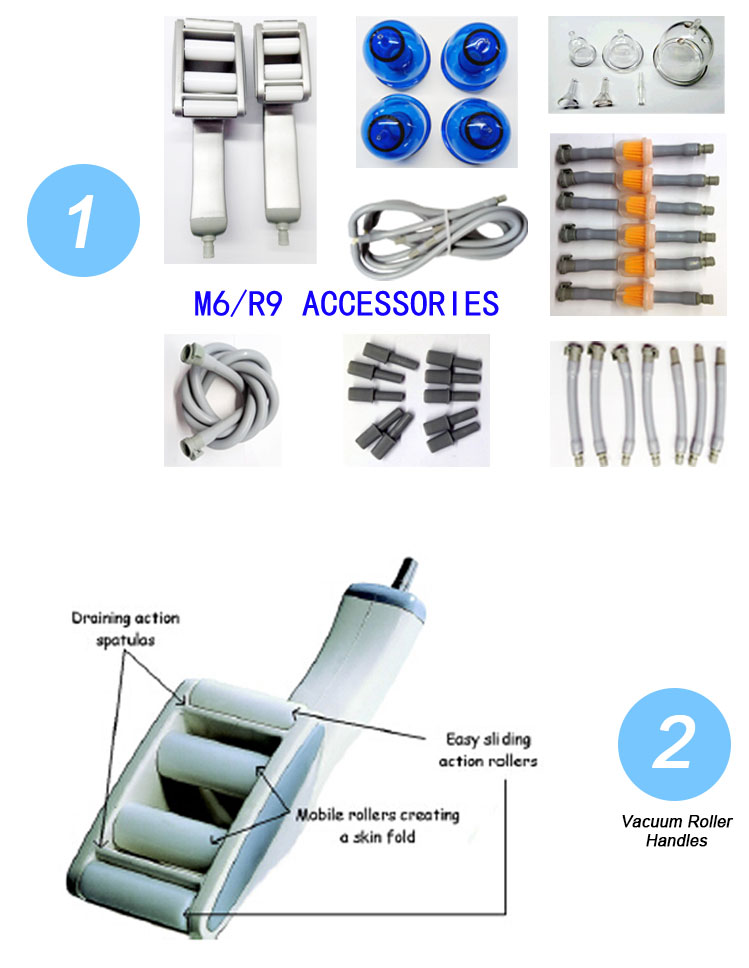 1

M6/R9 ACCESSORIES

Draining action spatulas

Easy sliding action rollers

Mobile rollers creating a skin fold

2

Vacuum Roller Handles