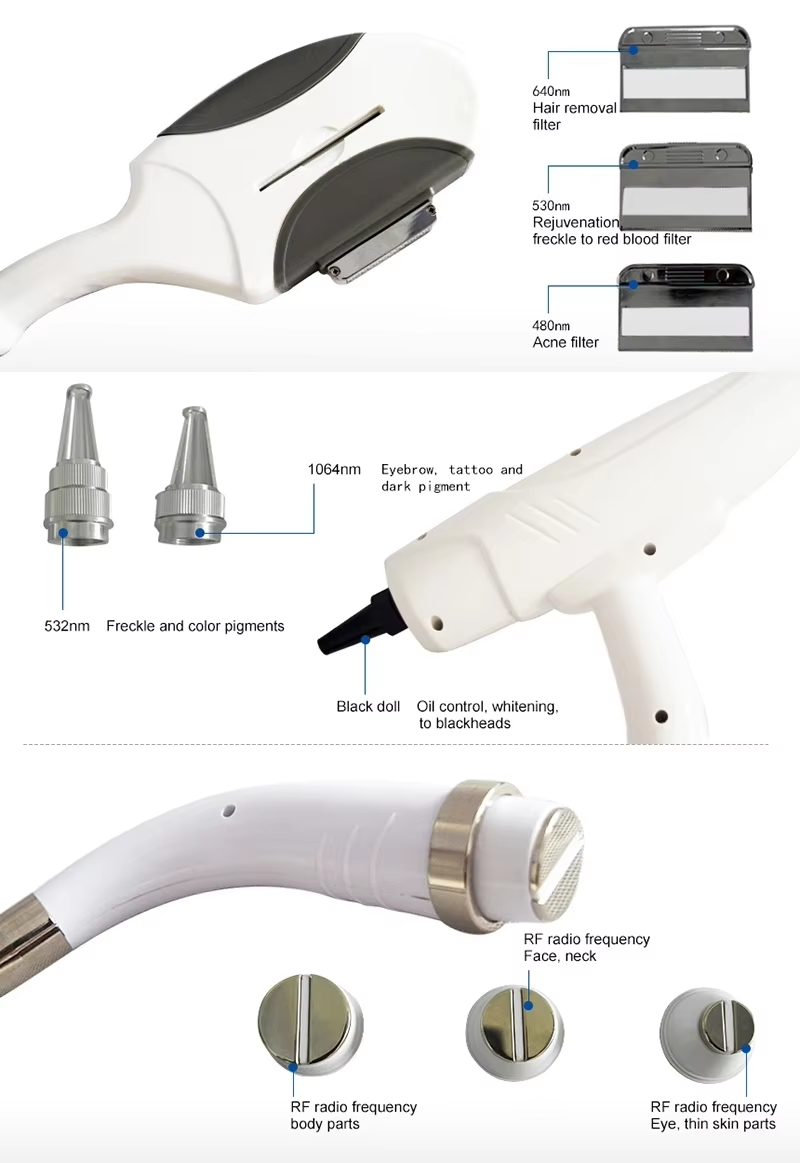 640nm
Hair removal filter

530nm
Rejuvenation
freckle to red blood filter

480nm
Acne filter

1064nm Eyebrow, tattoo and dark pigment

532nm Freckle and color pigments

Black doll Oil control, whitening, to blackheads

RF radio frequency
Face, neck

RF radio frequency
body parts

RF radio frequency
Eye, thin skin parts