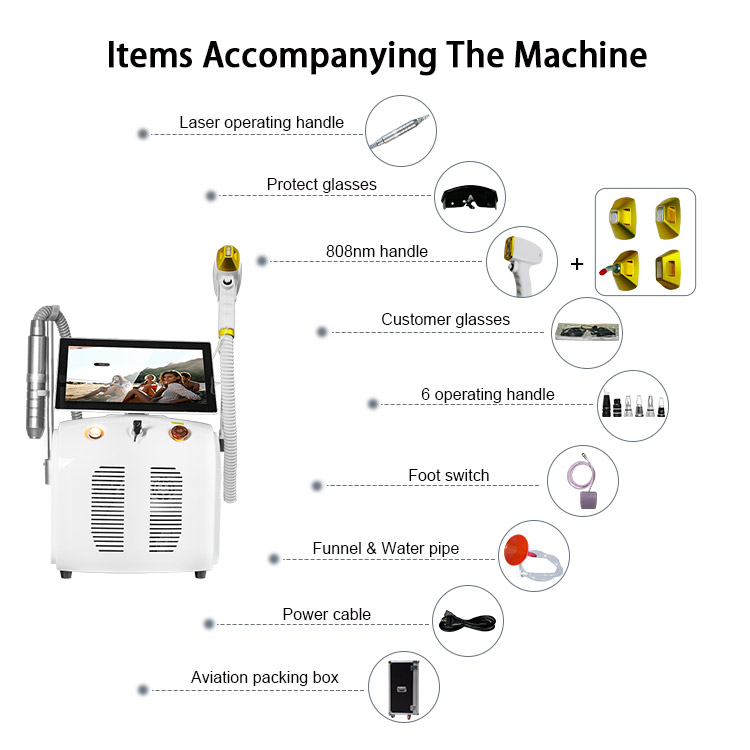 Items Accompanying The Machine

Laser operating handle

Protect glasses

808nm handle

+

Customer glasses

6 operating handle

Foot switch

Funnel & Water pipe

Power cable

Aviation packing box