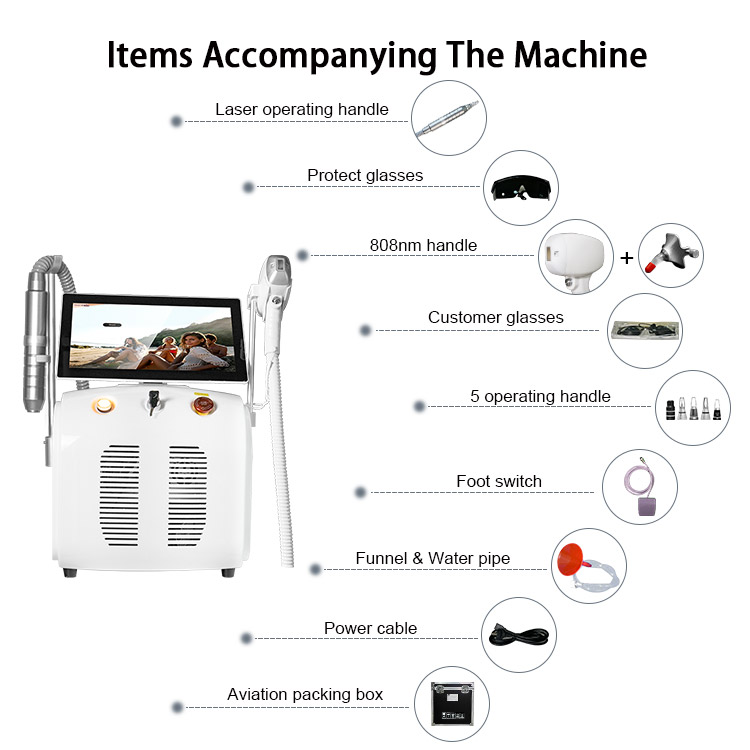 Items Accompanying The Machine

Laser operating handle

Protect glasses

808nm handle

+

Customer glasses

5 operating handle

Foot switch

Funnel & Water pipe

Power cable

Aviation packing box