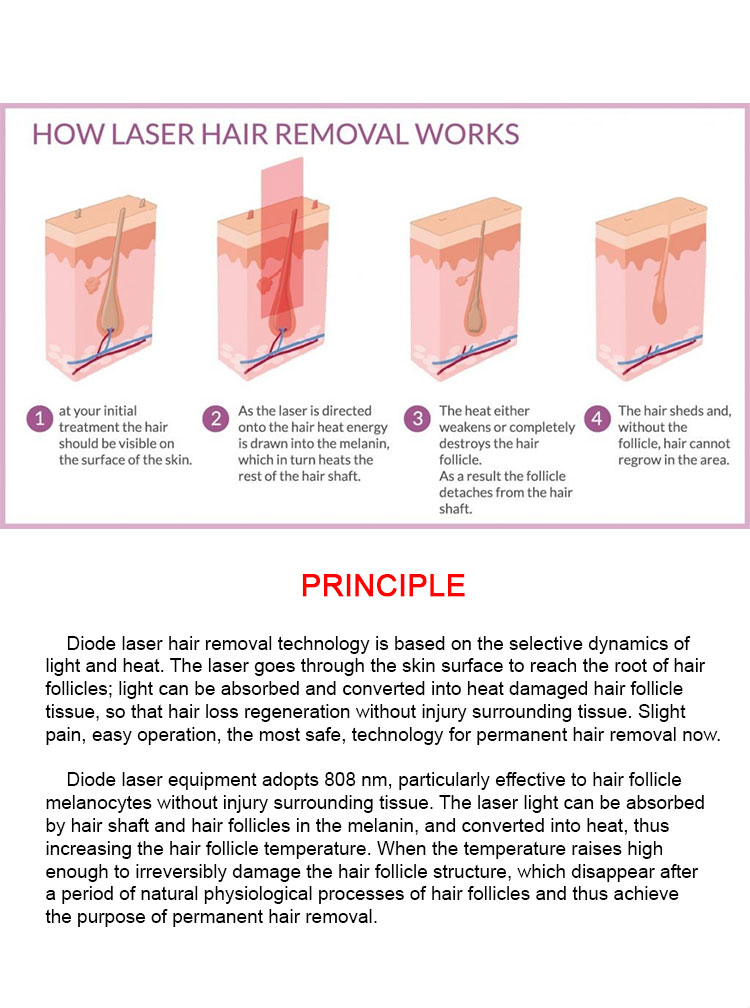 HOW LASER HAIR REMOVAL WORKS

1 at your initial treatment the hair should be visible on the surface of the skin.

2 As the laser is directed onto the hair heat energy is drawn into the melanin, which in turn heats the rest of the hair shaft.

3 The heat either weakens or completely destroys the hair follicle. As a result the follicle detaches from the hair shaft.

4 The hair sheds and, without the follicle, hair cannot regrow in the area.

PRINCIPLE

Diode laser hair removal technology is based on the selective dynamics of light and heat. The laser goes through the skin surface to reach the root of hair follicles; light can be absorbed and converted into heat damaged hair follicle tissue, so that hair loss regeneration without injury surrounding tissue. Slight pain, easy operation, the most safe, technology for permanent hair removal now.

Diode laser equipment adopts 808 nm, particularly effective to hair follicle melanocytes without injury surrounding tissue. The laser light can be absorbed by hair shaft and hair follicles in the melanin, and converted into heat, thus increasing the hair follicle temperature. When the temperature raises high enough to irreversibly damage the hair follicle structure, which disappear after a period of natural physiological processes of hair follicles and thus achieve the purpose of permanent hair removal.