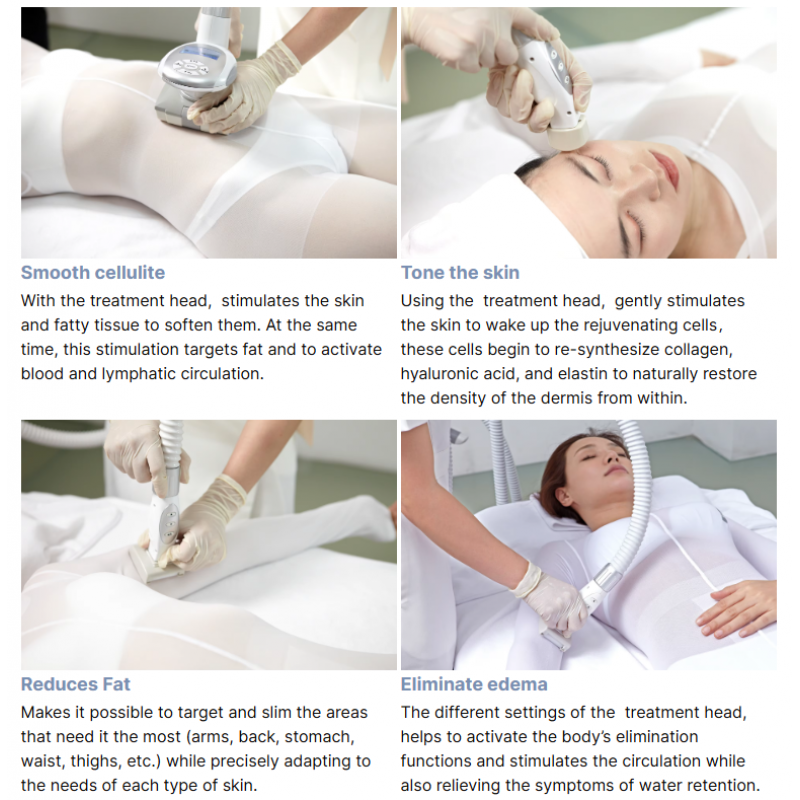 Smooth cellulite

With the treatment head, stimulates the skin and fatty tissue to soften them. At the same time, this stimulation targets fat and to activate blood and lymphatic circulation.

Tone the skin

Using the treatment head, gently stimulates the skin to wake up the rejuvenating cells, these cells begin to re-synthesize collagen, hyaluronic acid, and elastin to naturally restore the density of the dermis from within.

Reduces Fat

Makes it possible to target and slim the areas that need it the most (arms, back, stomach, waist, thighs, etc.) while precisely adapting to the needs of each type of skin.

Eliminate edema

The different settings of the treatment head, helps to activate the body's elimination functions and stimulates the circulation while also relieving the symptoms of water retention.