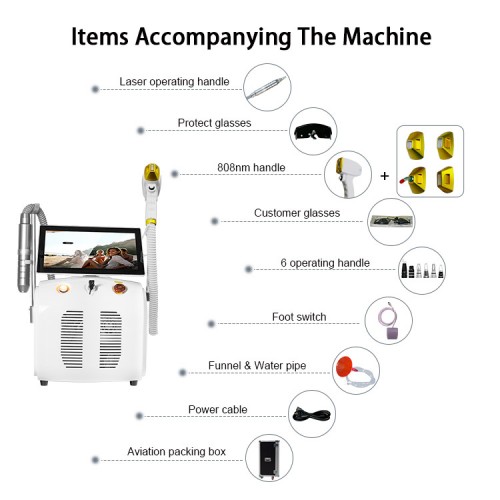 Items Accompanying The Machine

Laser operating handle

Protect glasses

808nm handle

+

Customer glasses

6 operating handle

Foot switch

Funnel & Water pipe

Power cable

Aviation packing box