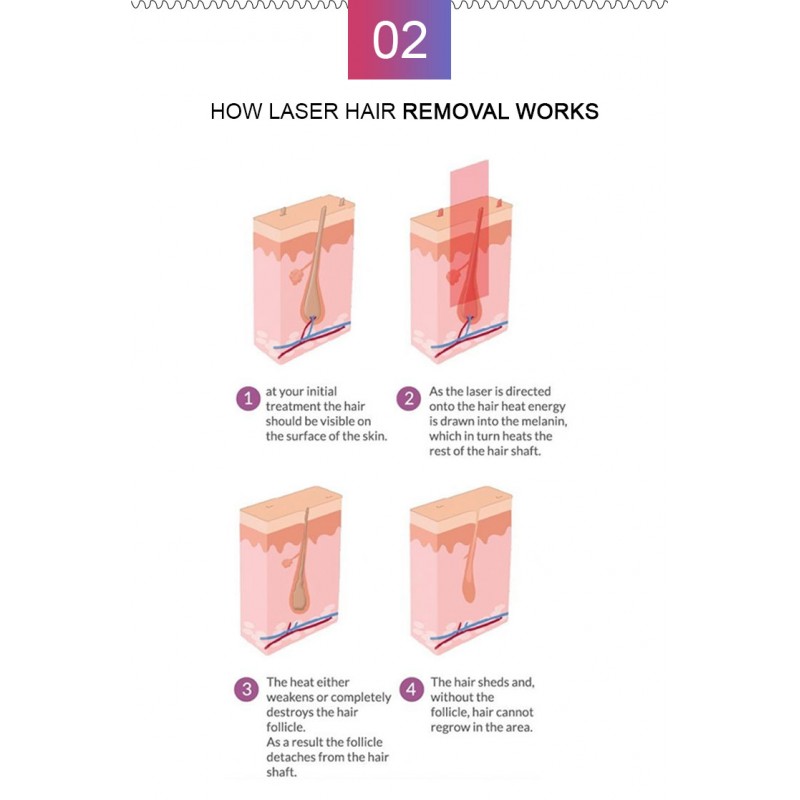 02

HOW LASER HAIR REMOVAL WORKS

1 at your initial treatment the hair should be visible on the surface of the skin.

2 As the laser is directed onto the hair heat energy is drawn into the melanin, which in turn heats the rest of the hair shaft.

3 The heat either weakens or completely destroys the hair follicle.
As a result the follicle detaches from the hair shaft.

4 The hair sheds and, without the follicle, hair cannot regrow in the area.