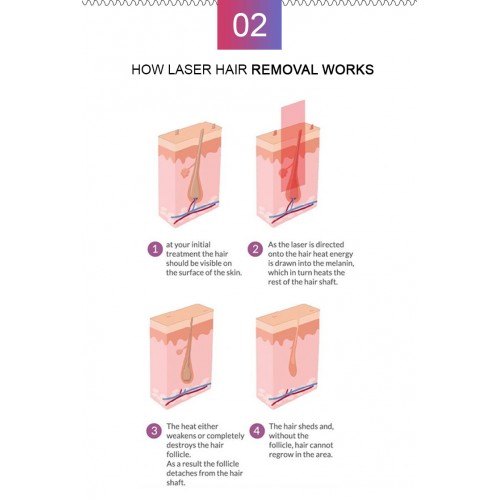 02

HOW LASER HAIR REMOVAL WORKS

1 at your initial treatment the hair should be visible on the surface of the skin.

2 As the laser is directed onto the hair heat energy is drawn into the melanin, which in turn heats the rest of the hair shaft.

3 The heat either weakens or completely destroys the hair follicle.
As a result the follicle detaches from the hair shaft.

4 The hair sheds and, without the follicle, hair cannot regrow in the area.